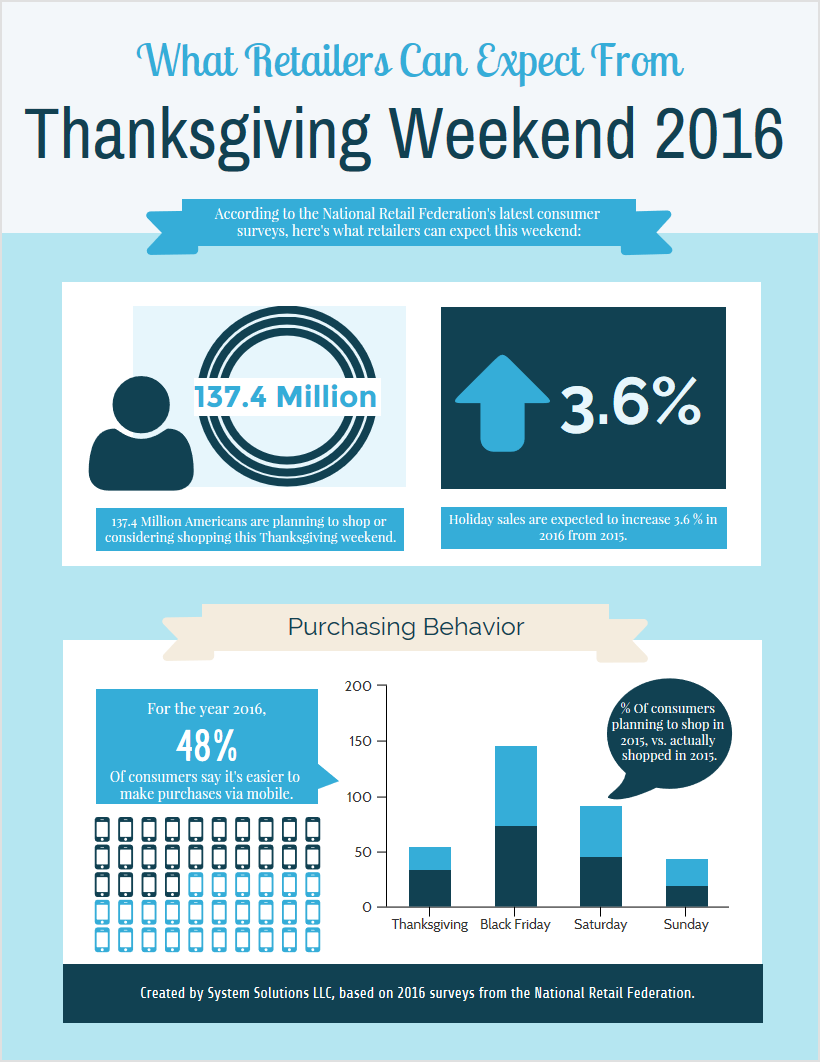 What Retailers Can Expect From

Thanksgiving Weekend 2016

According to the National Retail Federation's latest consumer surveys, here's what retailers can expect this weekend:

137.4 Million

137.4 Million Americans are planning to shop or considering shopping this Thanksgiving weekend.

3.6%

Holiday sales are expected to increase 3.6 % in 2016 from 2015.

Purchasing Behavior

For the year 2016,

48%

Of consumers say it's easier to make purchases via mobile.

% Of consumers planning to shop in 2015, vs. actually shopped in 2015.

200
150
100
50
0

Thanksgiving
Black Friday
Saturday
Sunday

Created by System Solutions LLC, based on 2016 surveys from the National Retail Federation.